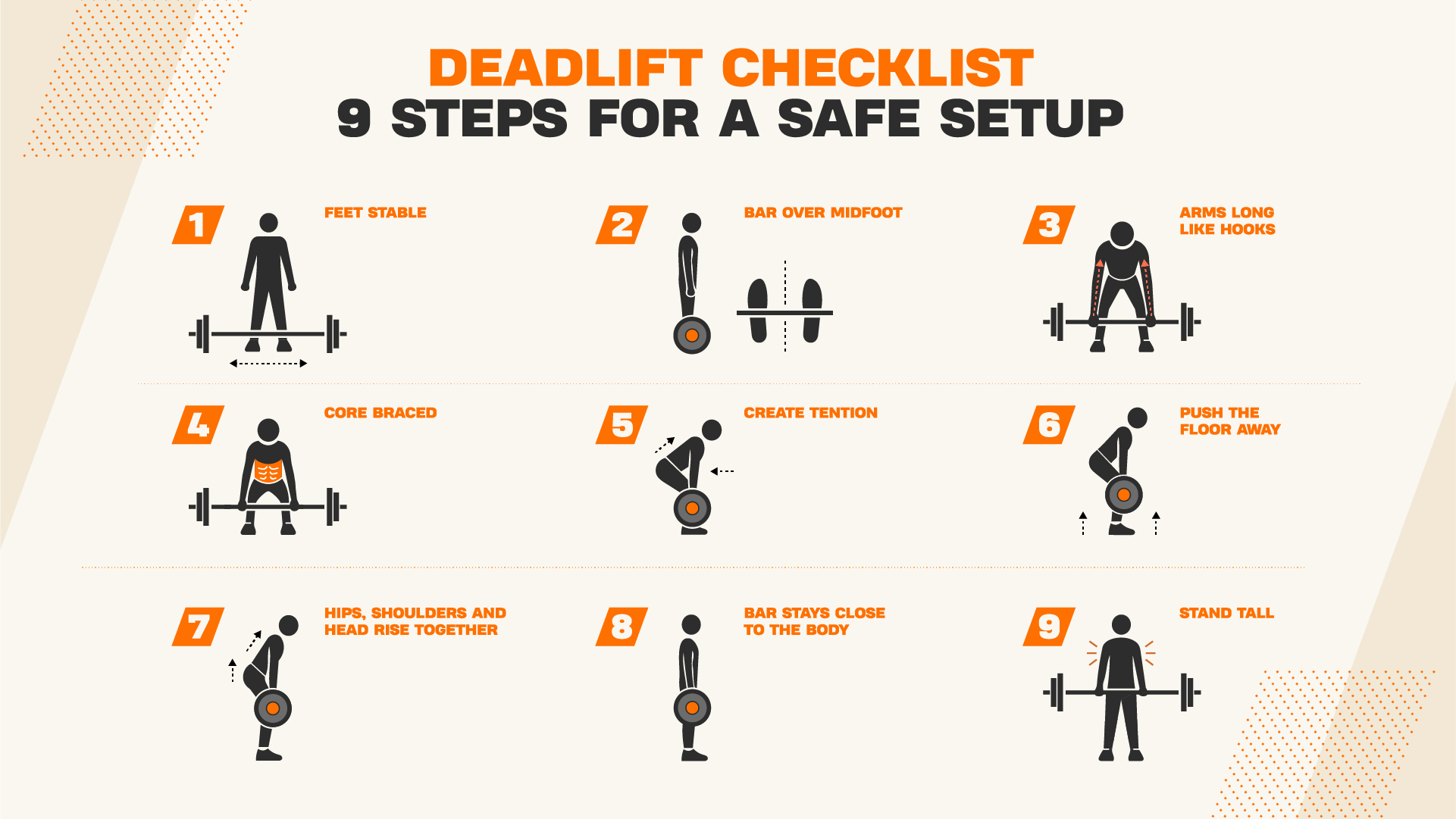 DEADLIFT CHECKLIST
9 STEPS FOR A SAFE SETUP

1
FEET STABLE

2
BAR OVER MIDFOOT

3
ARMS LONG LIKE HOOKS

4
CORE BRACED

5
CREATE TENTION

6
PUSH THE FLOOR AWAY

7
HIPS, SHOULDERS AND HEAD RISE TOGETHER

8
BAR STAYS CLOSE TO THE BODY

9
STAND TALL